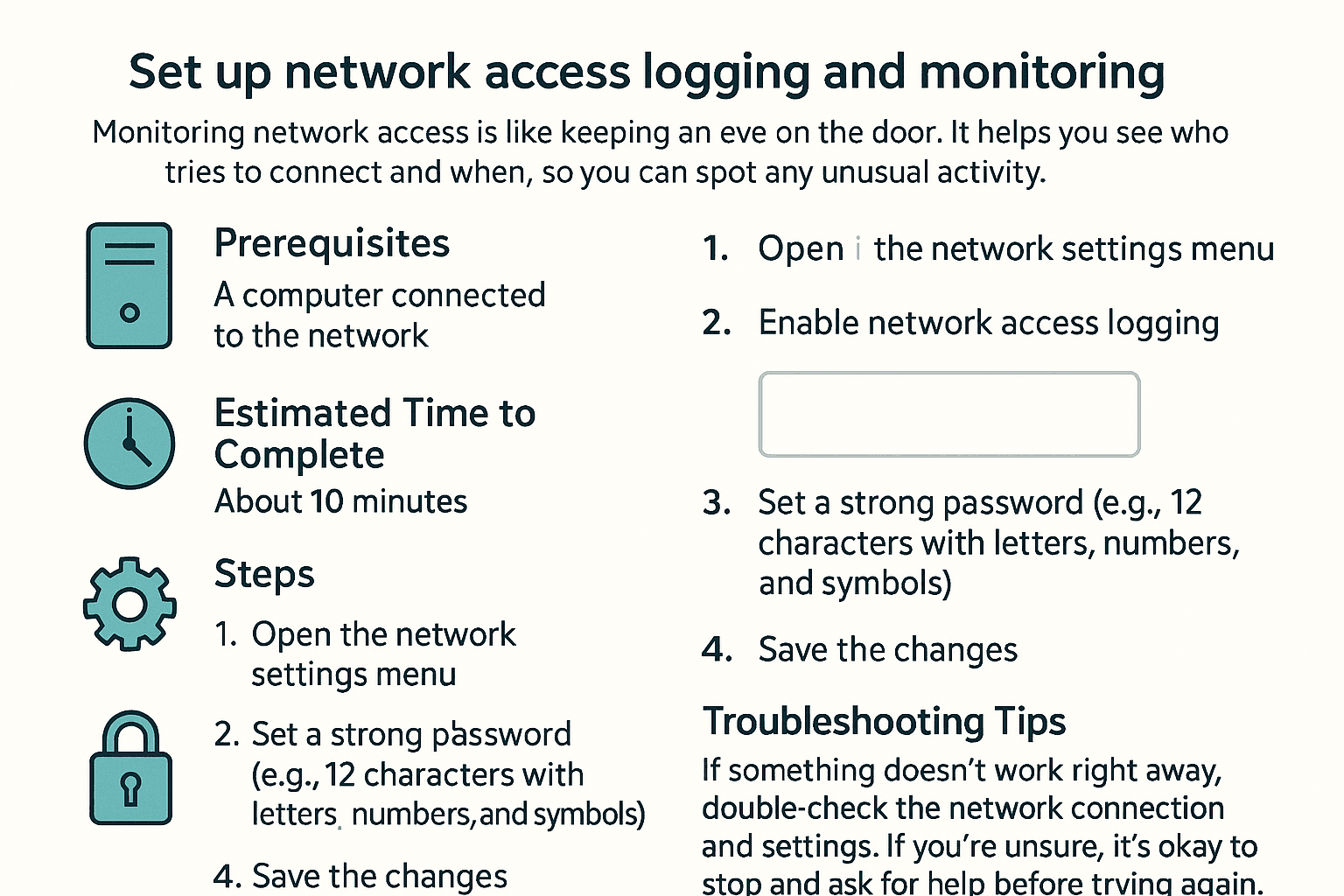 Set up network access logging and monitoring

Monitoring network access is like keeping an eve on the door. It helps you see who tries to connect and when, so you can spot any unusual activity.

Prerequisites

A computer connected to the network

Estimated Time to Complete

About 10 minutes

Steps

1. Open the network settings menu

2. Set a strong password (e.g., 12 characters with letters, numbers, and symbols)

4. Save the changes

1. Open the network settings menu

2. Enable network access logging

3. Set a strong password (e.g., 12 characters with letters, numbers, and symbols)

4. Save the changes

Troubleshooting Tips

If something doesn't work right away, double-check the network connection and settings. If you're unsure, it's okay to stop and ask for help before trying again.