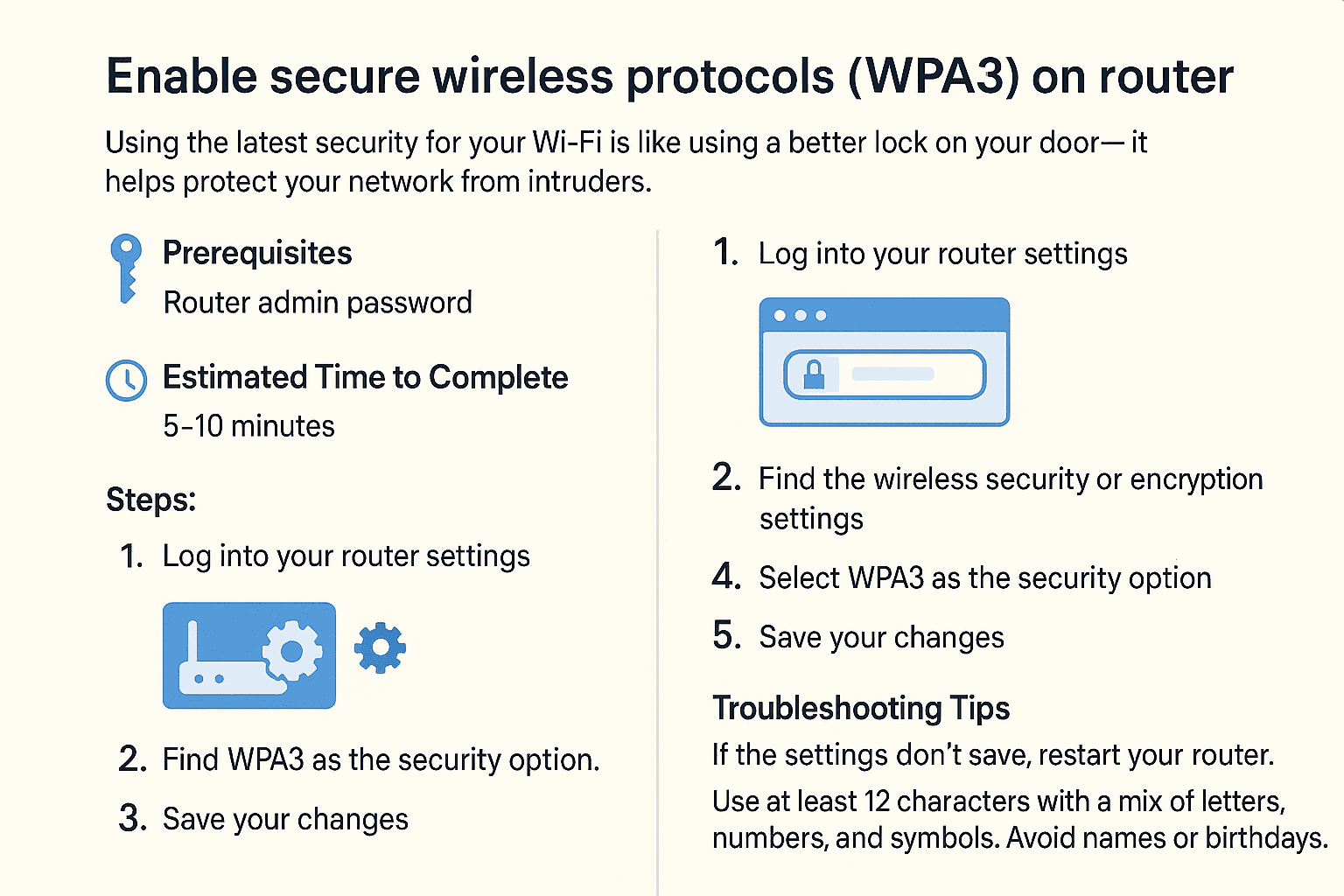 Enable secure wireless protocols (WPA3) on router

Using the latest security for your Wi-Fi is like using a better lock on your door— it helps protect your network from intruders.

Prerequisites
Router admin password

Estimated Time to Complete
5-10 minutes

Steps:
1. Log into your router settings

2. Find WPA3 as the security option.

3. Save your changes

1. Log into your router settings

2. Find the wireless security or encryption settings

4. Select WPA3 as the security option

5. Save your changes

Troubleshooting Tips
If the settings don't save, restart your router.
Use at least 12 characters with a mix of letters, numbers, and symbols. Avoid names or birthdays.